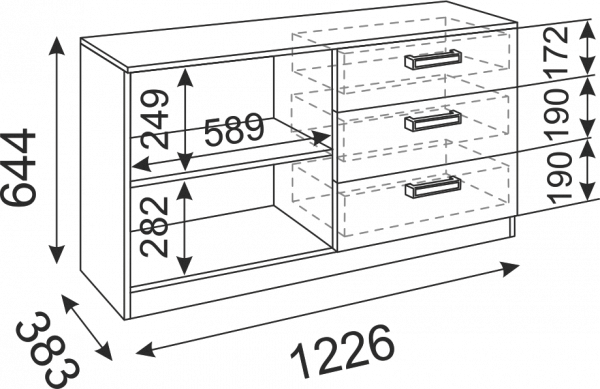 644
249
589
282
172
190
190
383
1226